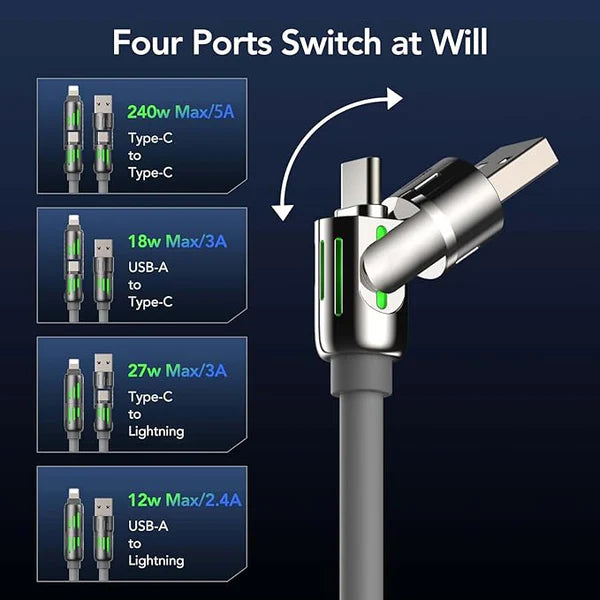 Four Ports Switch at Will

240w Max/5A
Type-C to Type-C

18w Max/3A
USB-A to Type-C

27w Max/3A
Type-C to Lightning

12w Max/2.4A
USB-A to Lightning